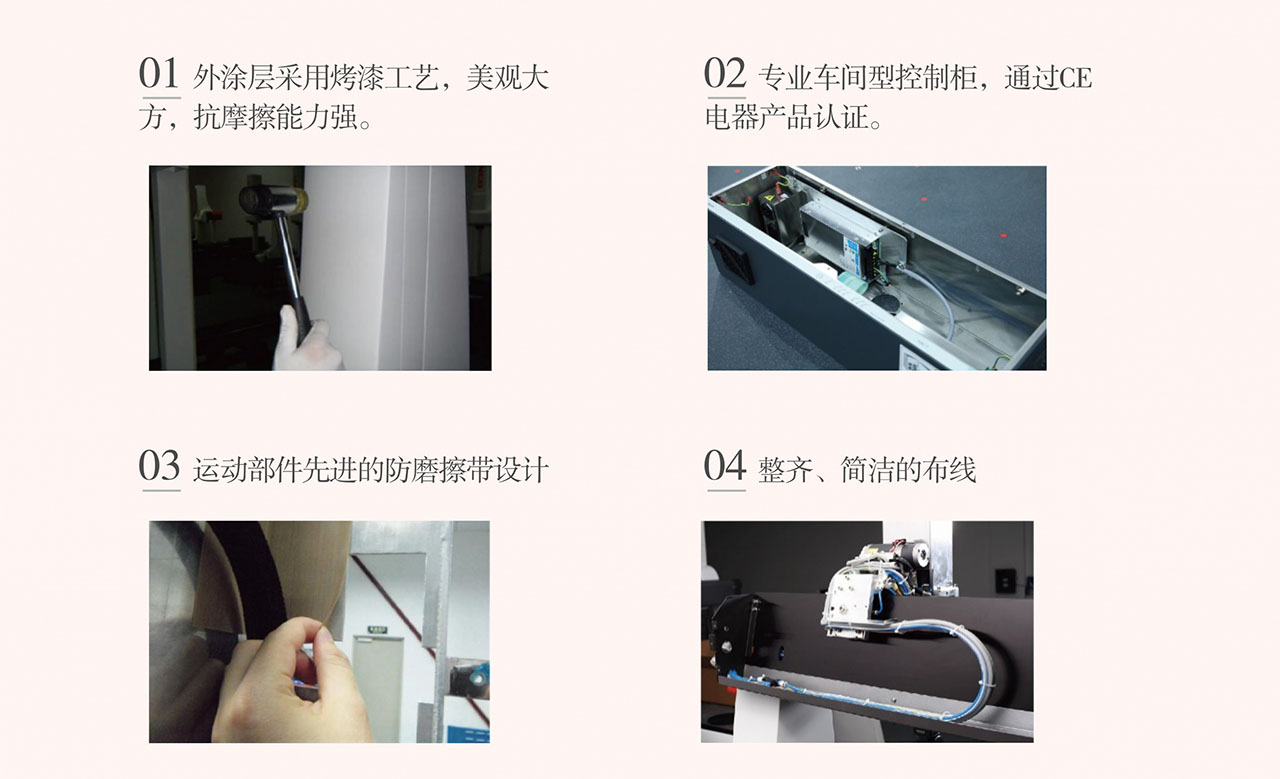 01 外涂层采用烤漆工艺，美观大方，抗摩擦能力强。

02 专业车间型控制柜，通过CE电器产品认证。

03 运动部件先进的防磨擦带设计

04 整齐、简洁的布线