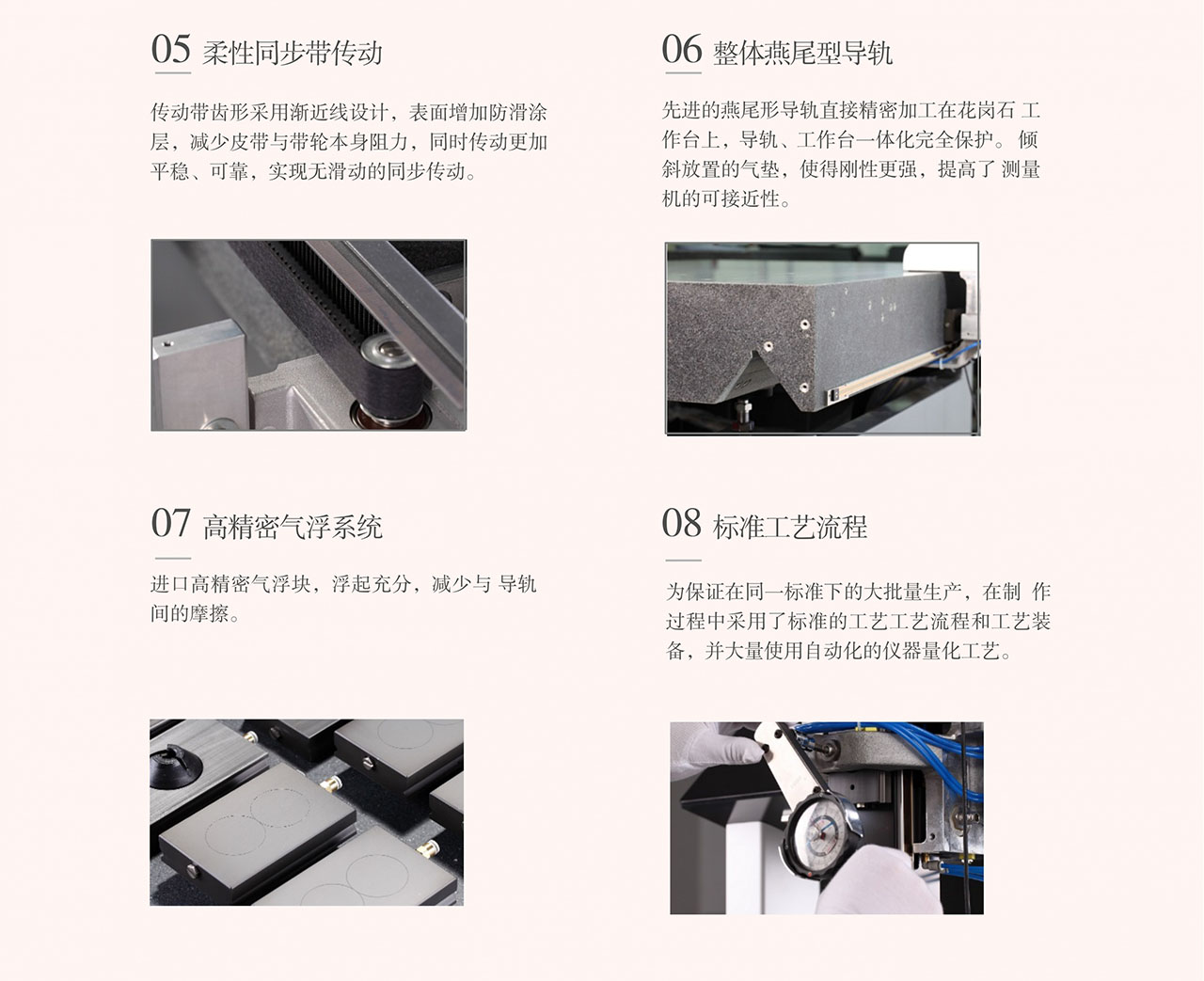 05 柔性同步带传动

传动带齿形采用渐近线设计，表面增加防滑涂层，减少皮带与带轮本身阻力，同时传动更加平稳、可靠，实现无滑动的同步传动。

06 整体燕尾型导轨

先进的燕尾形导轨直接精密加工在花岗石 工作台上，导轨、工作台一体化完全保护。 倾斜放置的气垫，使得刚性更强，提高了 测量机的可接近性。

07 高精密气浮系统

进口高精密气浮块，浮起充分，减少与 导轨间的摩擦。

08 标准工艺流程

为保证在同一标准下的大批量生产，在制 作过程中采用了标准的工艺工艺流程和工艺装备，并大量使用自动化的仪器量化工艺。