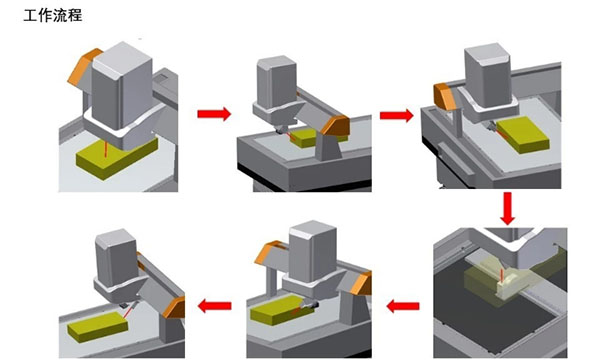 工作流程